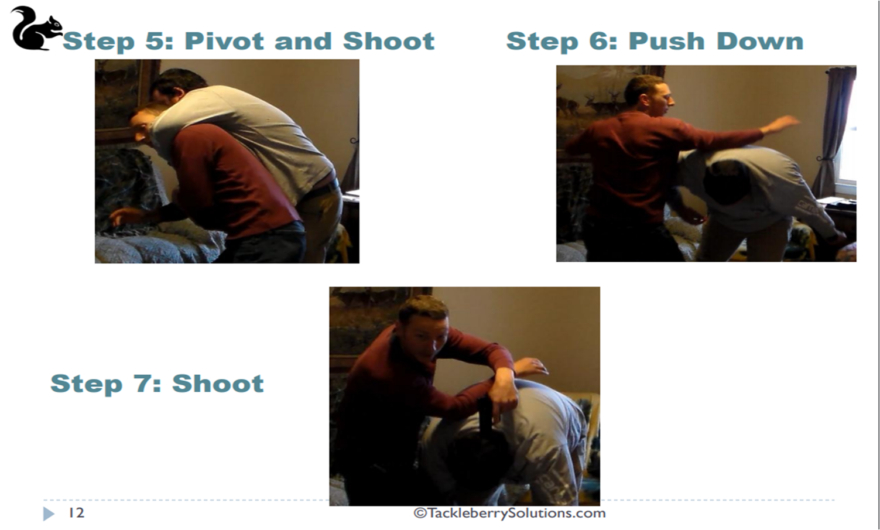 Step 5: Pivot and Shoot

Step 6: Push Down

Step 7: Shoot

12

©TackleberrySolutions.com